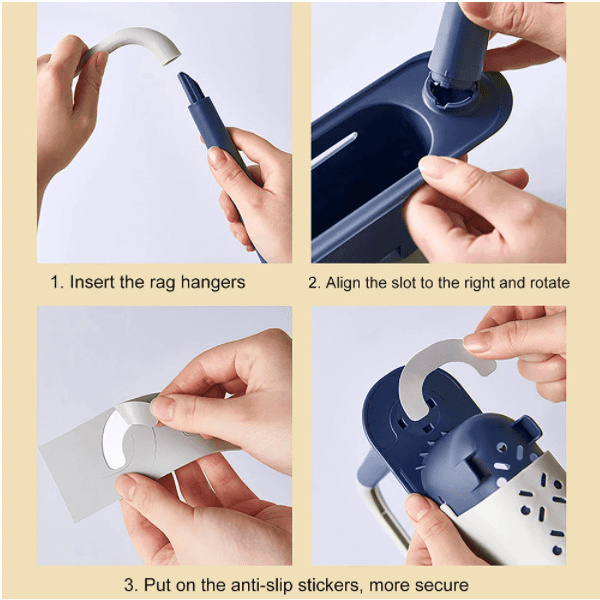 1. Insert the rag hangers

2. Align the slot to the right and rotate

3. Put on the anti-slip stickers, more secure