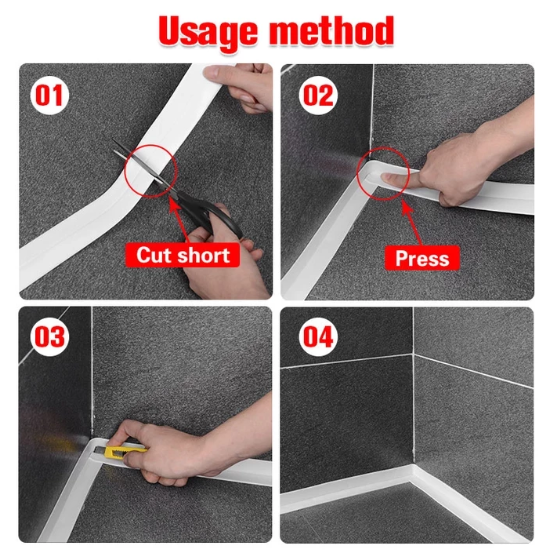 Usage method

01

Cut short

02

Press

03

04