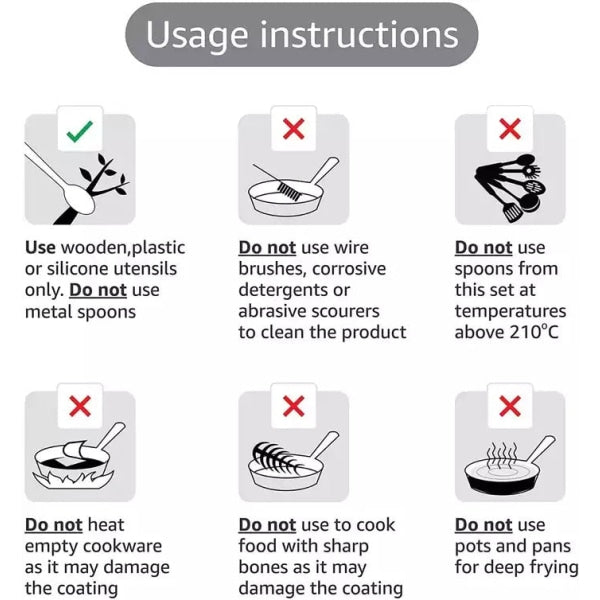 Usage instructions

Use wooden,plastic or silicone utensils only. Do not use metal spoons

Do not use wire brushes, corrosive detergents or abrasive scourers to clean the product

Do not use spoons from this set at temperatures above 210°C

Do not heat empty cookware as it may damage the coating

Do not use to cook food with sharp bones as it may damage the coating

Do not use pots and pans for deep frying